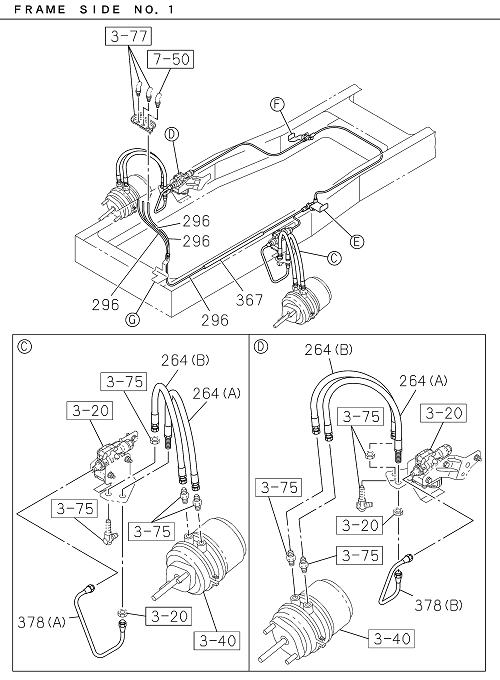 FRAME SIDE NO. 1

3-77
7-50
F
D
296
296
E
C
296
367
G
296

C
264(B)
3-75
264(A)
3-20
3-75
3-75
378(A)
3-20
3-40

D
264(B)
264(A)
3-75
3-20
3-75
3-20
3-75
378(B)
3-40